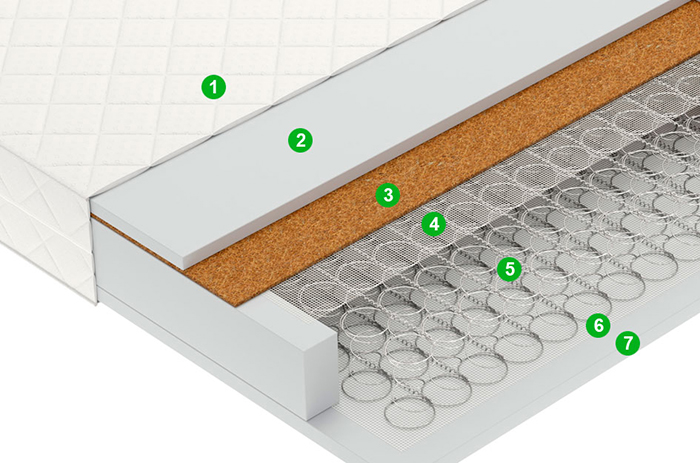 1
2
3
4
5
6
7